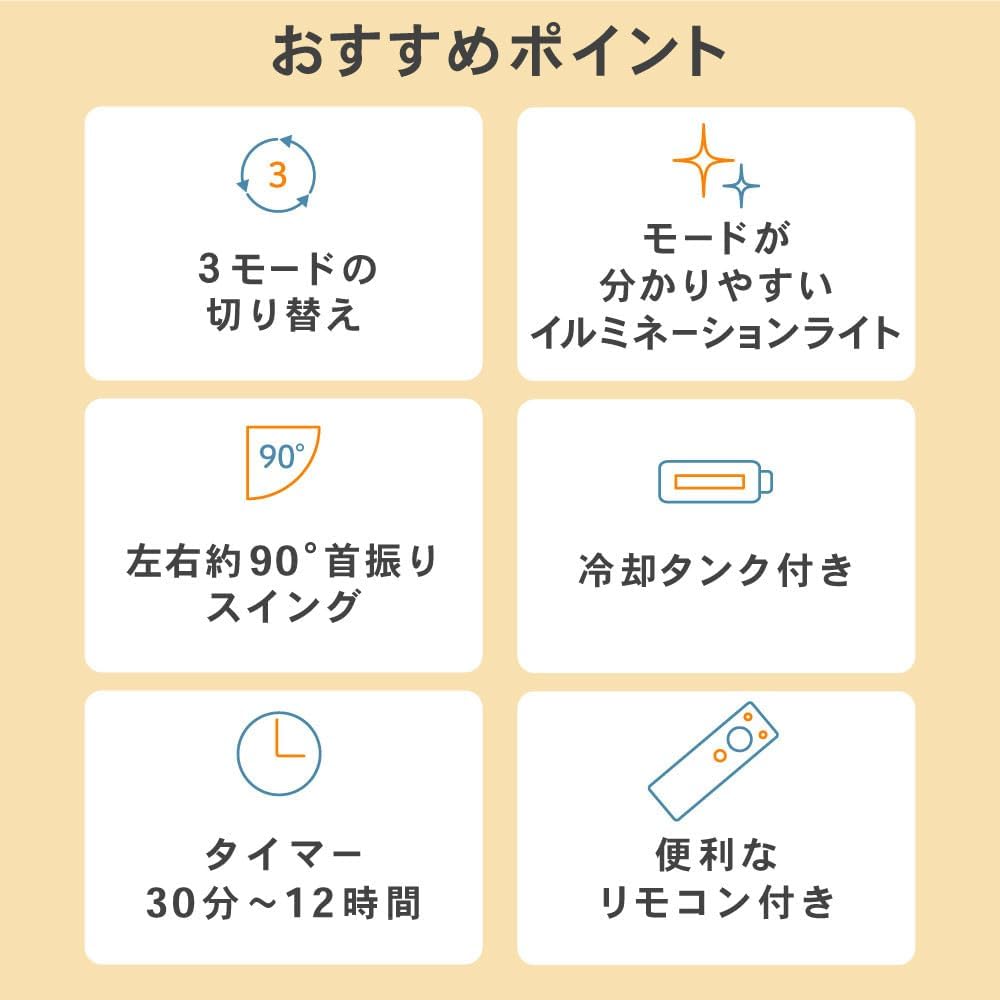 おすすめポイント

3

3モードの
切り替え

モードが
分かりやすい
イルミネーションライト

90°

左右約90°首振り
スイング

冷却タンク付き

タイマー
30分～12時間

便利な
リモコン付き