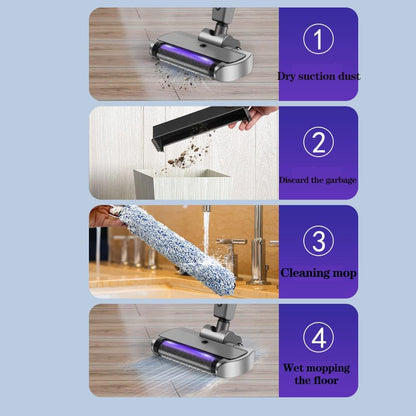 1
Dry suction dust

2
Discard the garbage

3
Cleaning mop

4
Wet mopping the floor