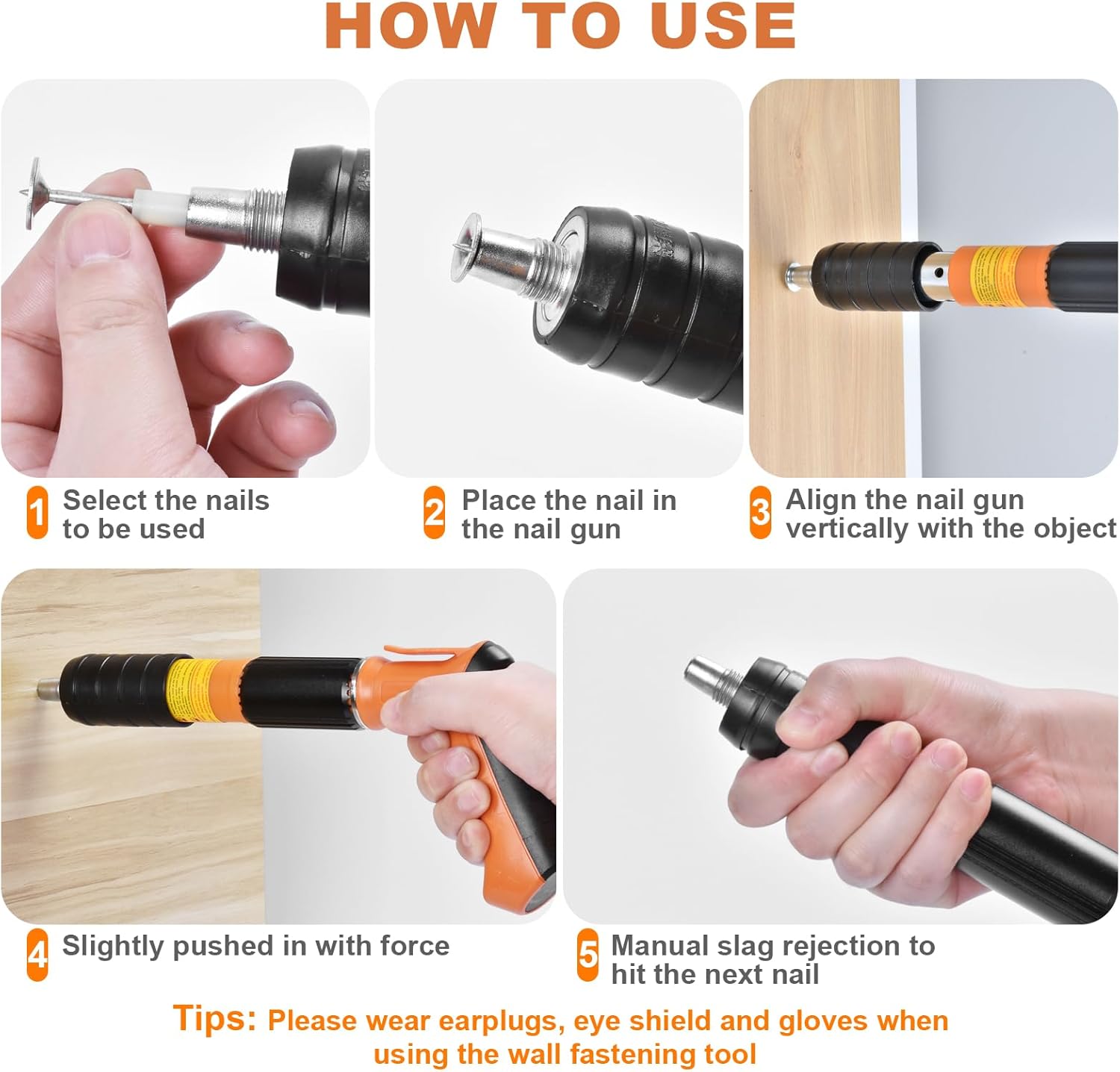 HOW TO USE

1 Select the nails to be used

2 Place the nail in the nail gun

3 Align the nail gun vertically with the object

4 Slightly pushed in with force

5 Manual slag rejection to hit the next nail

Tips: Please wear earplugs, eye shield and gloves when using the wall fastening tool