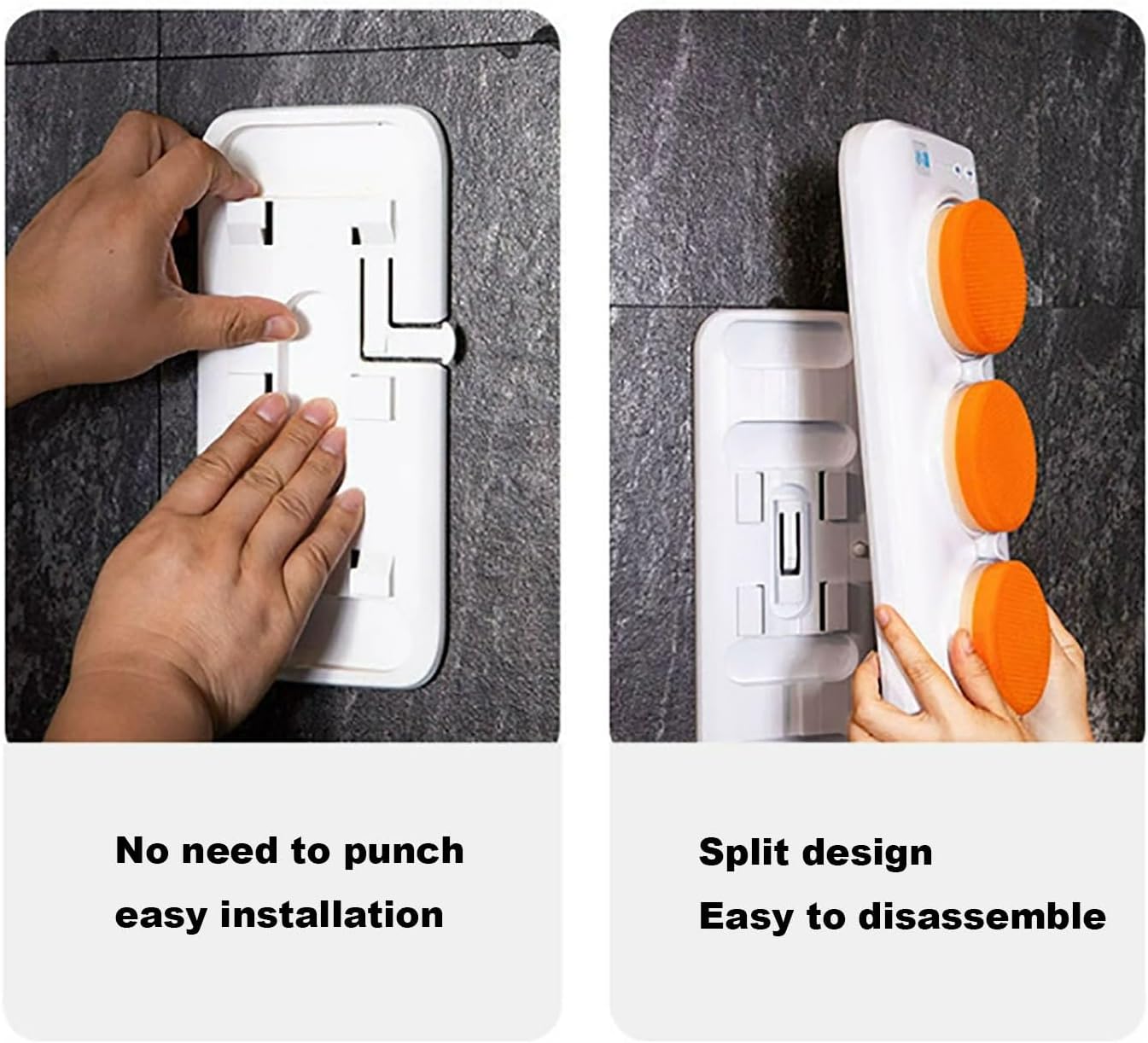 No need to punch
easy installation

Split design
Easy to disassemble