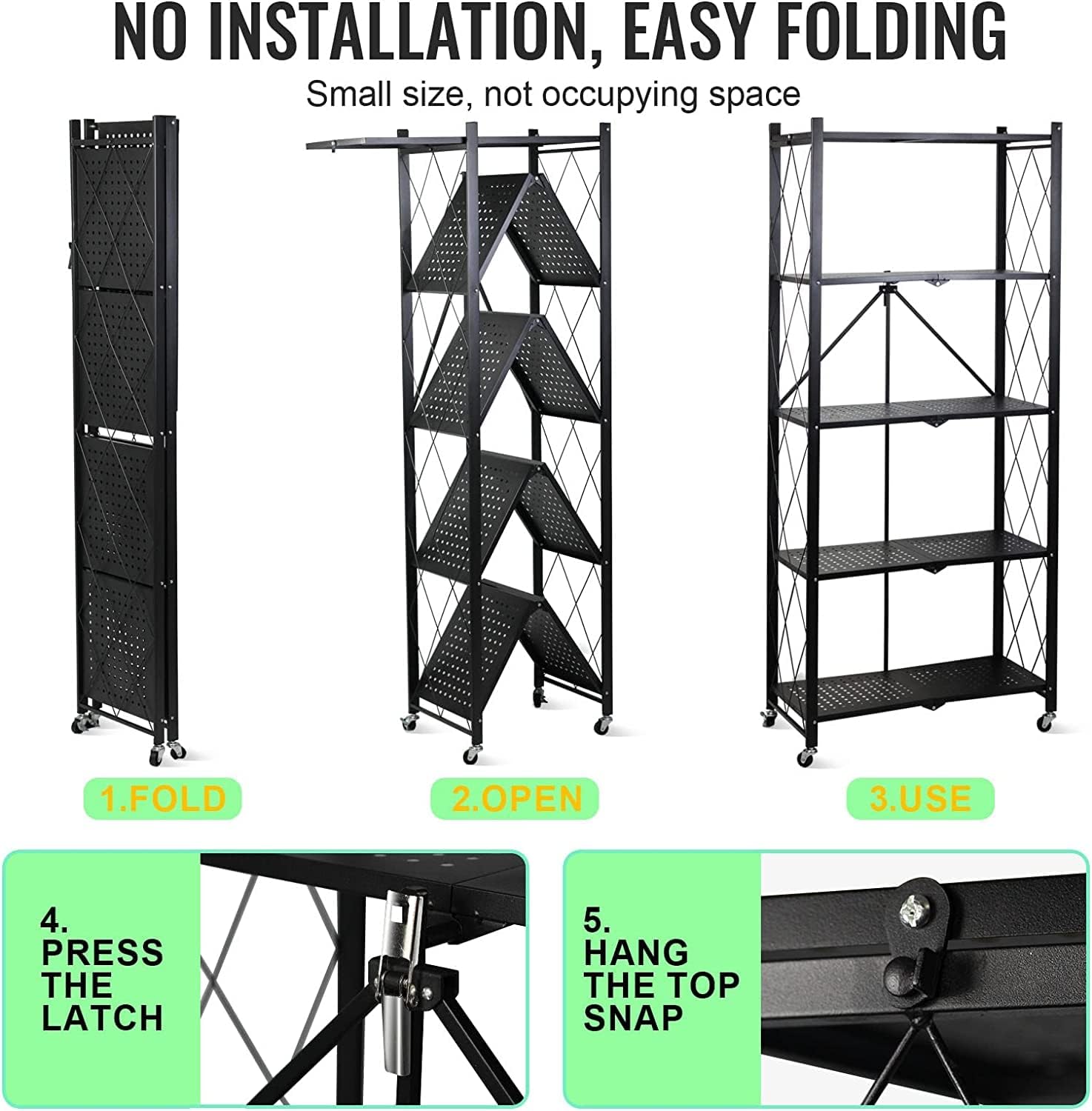 NO INSTALLATION, EASY FOLDING

Small size, not occupying space

1.FOLD

2.OPEN

3.USE

4. PRESS THE LATCH

5. HANG THE TOP SNAP